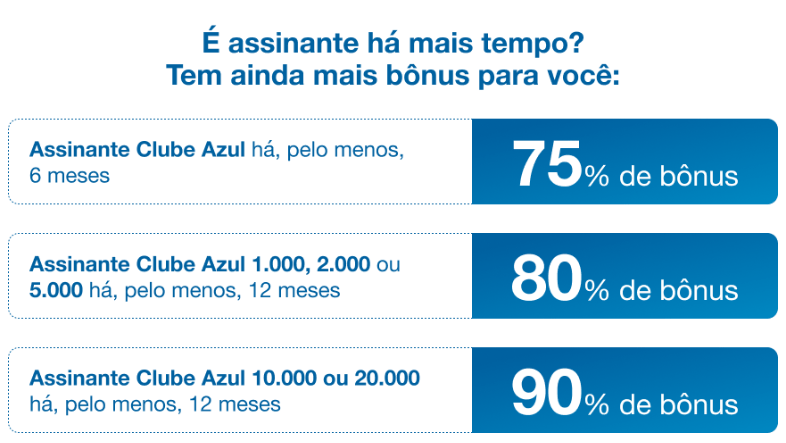 É assinante há mais tempo?
Tem ainda mais bônus para você:

Assinante Clube Azul há, pelo menos, 6 meses

75% de bônus

Assinante Clube Azul 1.000, 2.000 ou 5.000 há, pelo menos, 12 meses

80% de bônus

Assinante Clube Azul 10.000 ou 20.000 há, pelo menos, 12 meses

90% de bônus