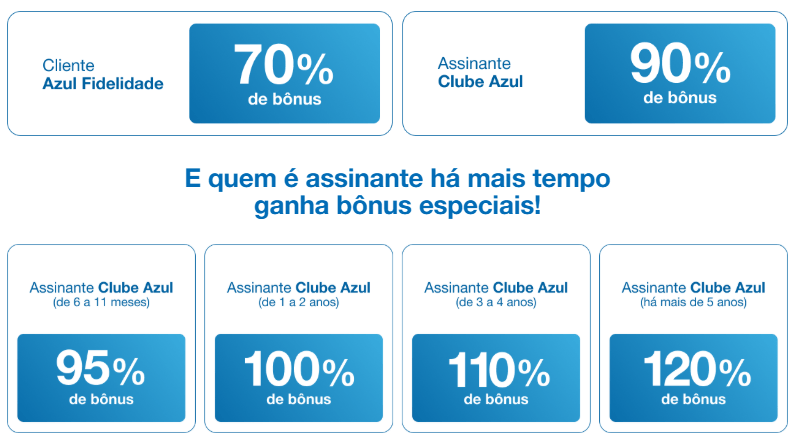 Cliente
Azul Fidelidade

70%
de bônus

Assinante
Clube Azul

90%
de bônus

E quem é assinante há mais tempo ganha bônus especiais!

Assinante Clube Azul
(de 6 a 11 meses)

95%
de bônus

Assinante Clube Azul
(de 1 a 2 anos)

100%
de bônus

Assinante Clube Azul
(de 3 a 4 anos)

110%
de bônus

Assinante Clube Azul
(há mais de 5 anos)

120%
de bônus